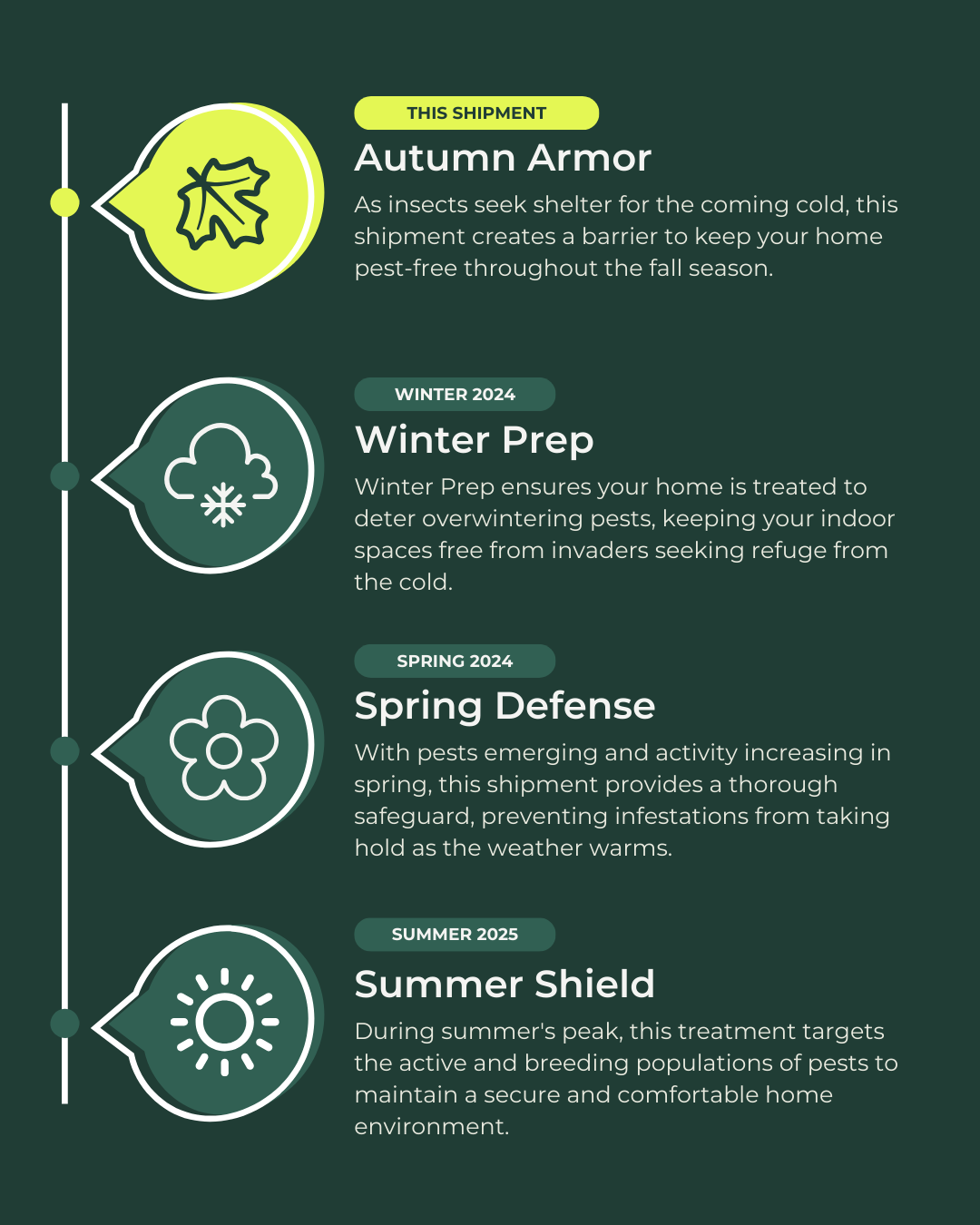 THIS SHIPMENT

Autumn Armor

As insects seek shelter for the coming cold, this shipment creates a barrier to keep your home pest-free throughout the fall season.

WINTER 2024

Winter Prep

Winter Prep ensures your home is treated to deter overwintering pests, keeping your indoor spaces free from invaders seeking refuge from the cold.

SPRING 2024

Spring Defense

With pests emerging and activity increasing in spring, this shipment provides a thorough safeguard, preventing infestations from taking hold as the weather warms.

SUMMER 2025

Summer Shield

During summer's peak, this treatment targets the active and breeding populations of pests to maintain a secure and comfortable home environment.